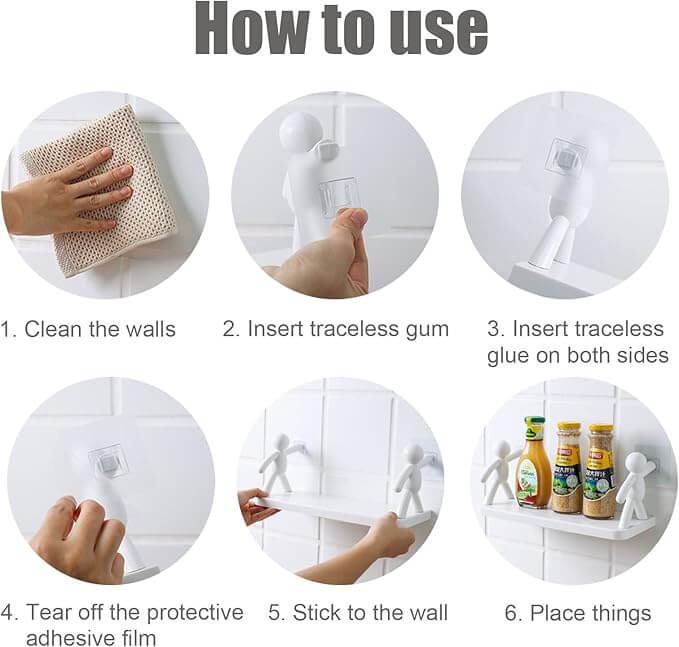 How to use

1. Clean the walls

2. Insert traceless gum

3. Insert traceless glue on both sides

4. Tear off the protective adhesive film

5. Stick to the wall

6. Place things